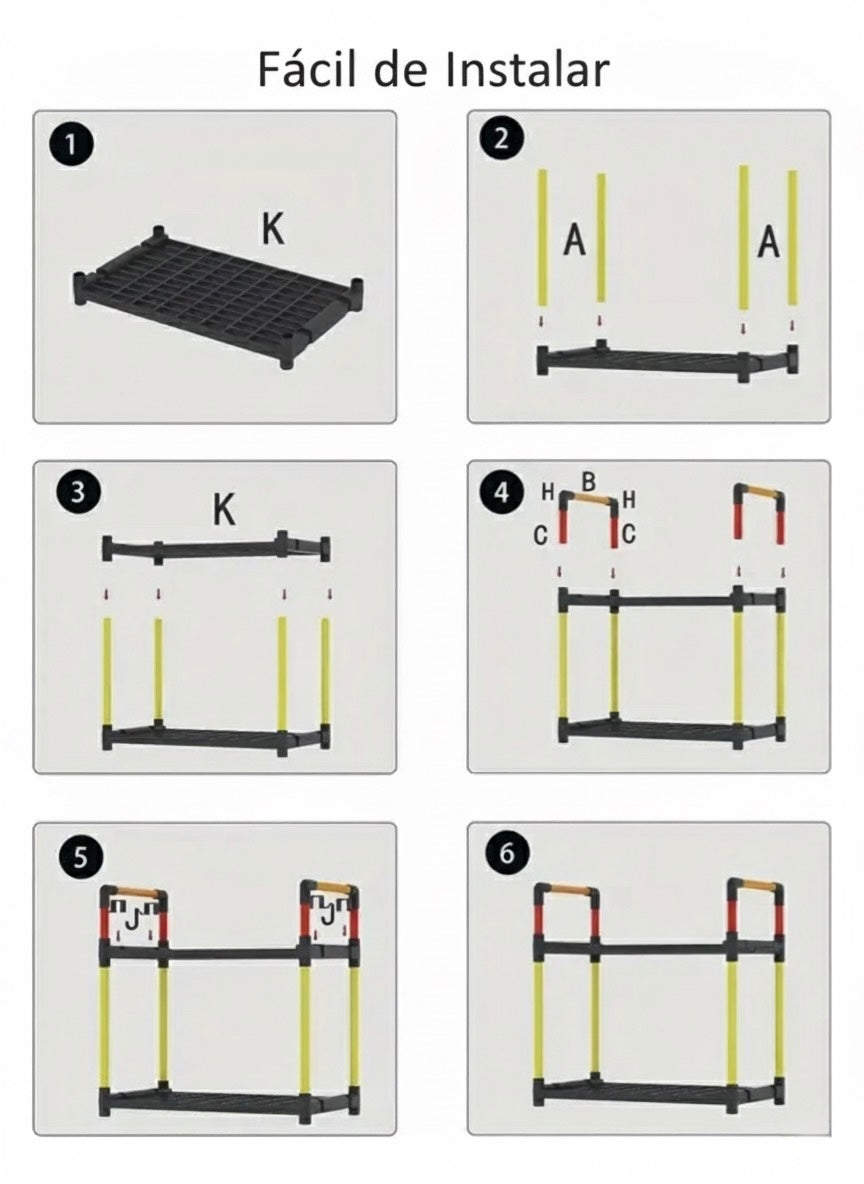 Fácil de Instalar

1
K

2
A
A

3
K

4
H
B
H
C
C

5
J
J

6