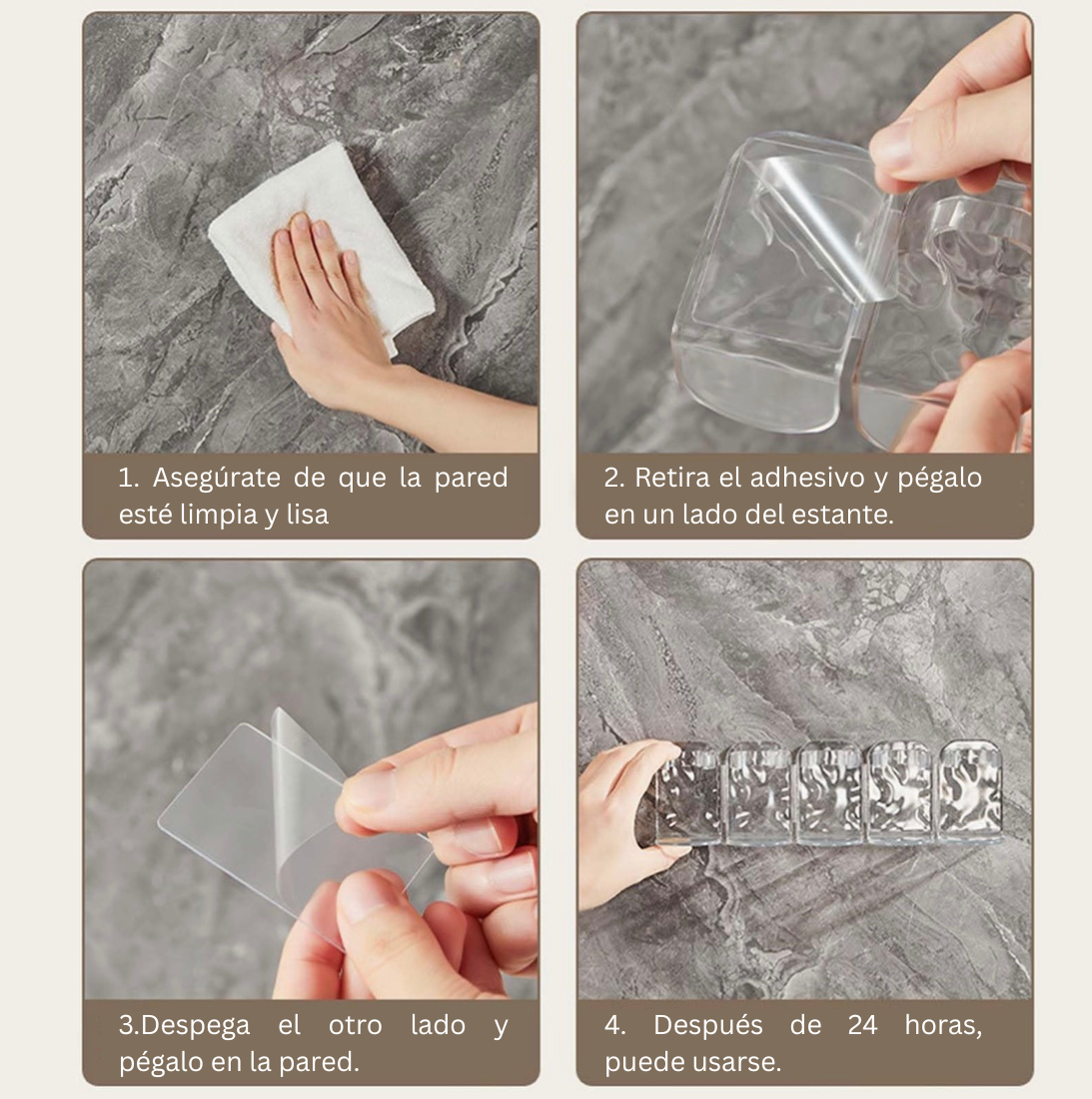 1. Asegúrate de que la pared esté limpia y lisa

2. Retira el adhesivo y pégalo en un lado del estante.

3.Despega el otro lado y pégalo en la pared.

4. Después de 24 horas, puede usarse.